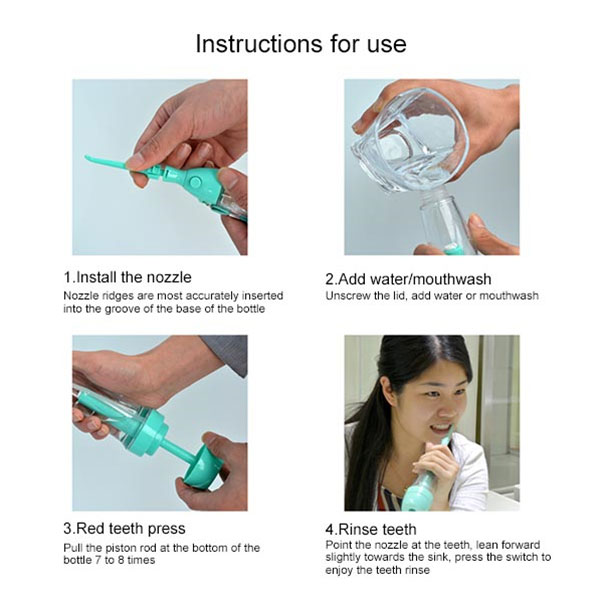 Instructions for use

1.Install the nozzle
Nozzle ridges are most accurately inserted into the groove of the base of the bottle

2.Add water/mouthwash
Unscrew the lid, add water or mouthwash

3.Red teeth press
Pull the piston rod at the bottom of the bottle 7 to 8 times

4.Rinse teeth
Point the nozzle at the teeth, lean forward slightly towards the sink, press the switch to enjoy the teeth rinse