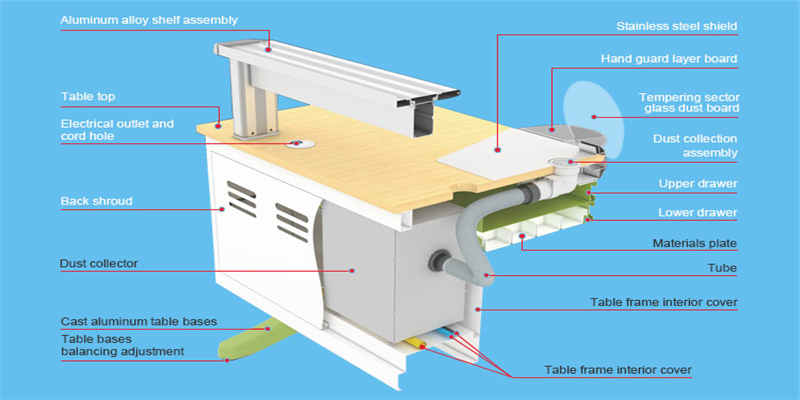 Aluminum alloy shelf assembly

Table top

Electrical outlet and cord hole

Back shroud

Dust collector

Cast aluminum table bases

Table bases balancing adjustment

Stainless steel shield

Hand guard layer board

Tempering sector glass dust board

Dust collection assembly

Upper drawer

Lower drawer

Materials plate

Tube

Table frame interior cover

Table frame interior cover