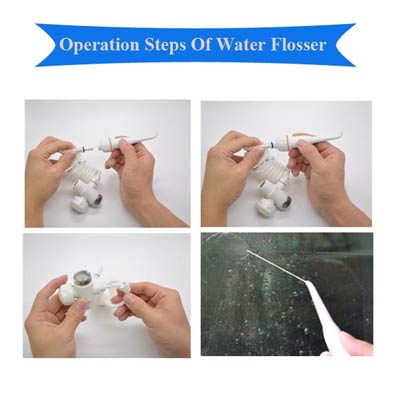 Operation Steps Of Water Flosser