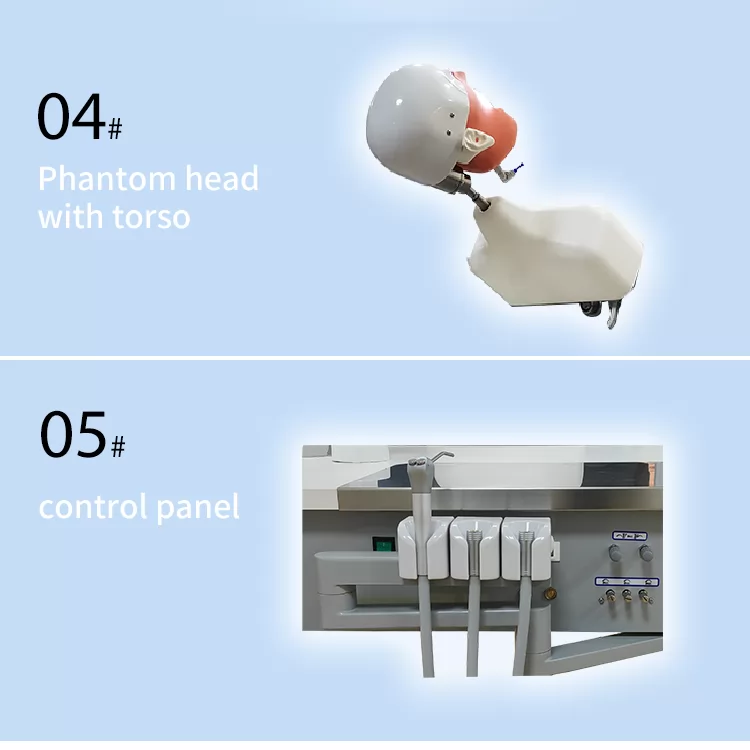 04#

Phantom head with torso

05#

control panel